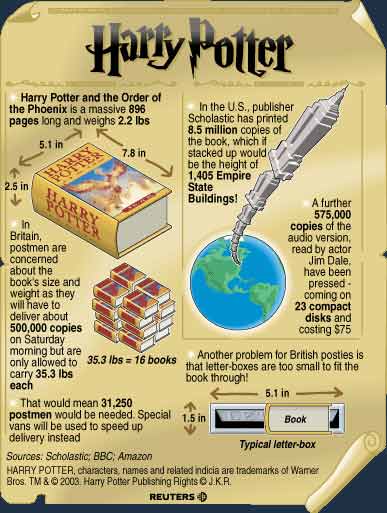 Harry Potter

Harry Potter and the Order of the Phoenix is a massive 896 pages long and weighs 2.2 lbs

5.1 in

7.8 in

2.5 in

HARRY POTTER

HARRY POTTER

In Britain, postmen are concerned about the book's size and weight as they will have to deliver about 500,000 copies on Saturday morning but are only allowed to carry 35.3 lbs each

35.3 lbs = 16 books

That would mean 31,250 postmen would be needed. Special vans will be used to speed up delivery instead

In the U.S., publisher Scholastic has printed 8.5 million copies of the book, which if stacked up would be the height of 1,405 Empire State Buildings!

A further 575,000 copies of the audio version, read by actor Jim Dale, have been pressed - coming on 23 compact disks and costing $75

Another problem for British posties is that letter-boxes are too small to fit the book through!

5.1 in

1.5 in

Book

Typical letter-box

Sources: Scholastic; BBC; Amazon

HARRY POTTER, characters, names and related indicia are trademarks of Warner Bros. TM & © 2003. Harry Potter Publishing Rights © J.K.R.

REUTERS